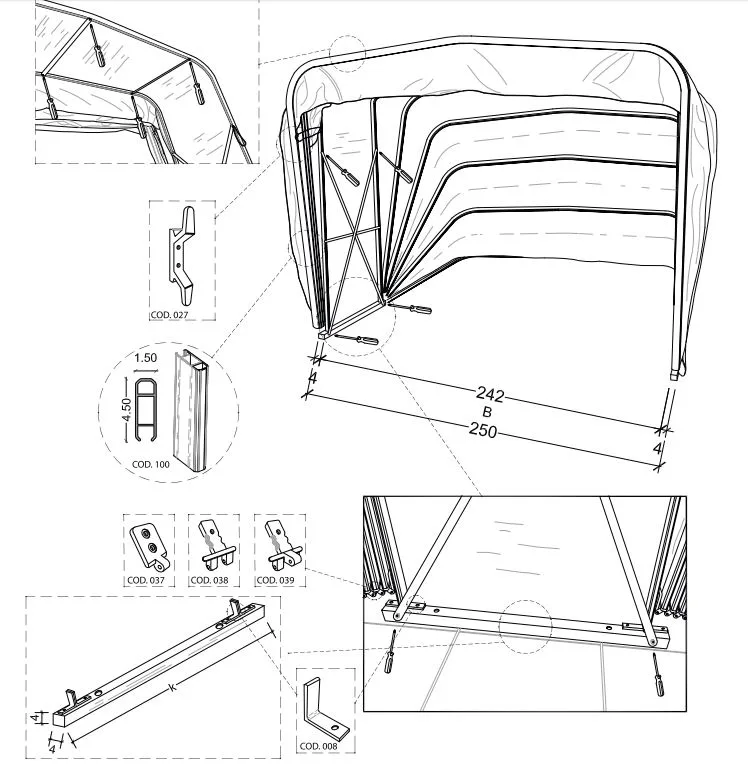 COD. 027

1.50
4.50
COD. 100

4
242
B
250
4

COD. 037
COD. 038
COD. 039

K
4
4

COD. 008